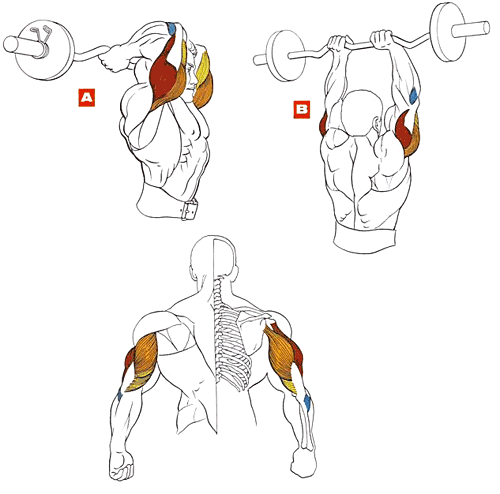 A

B